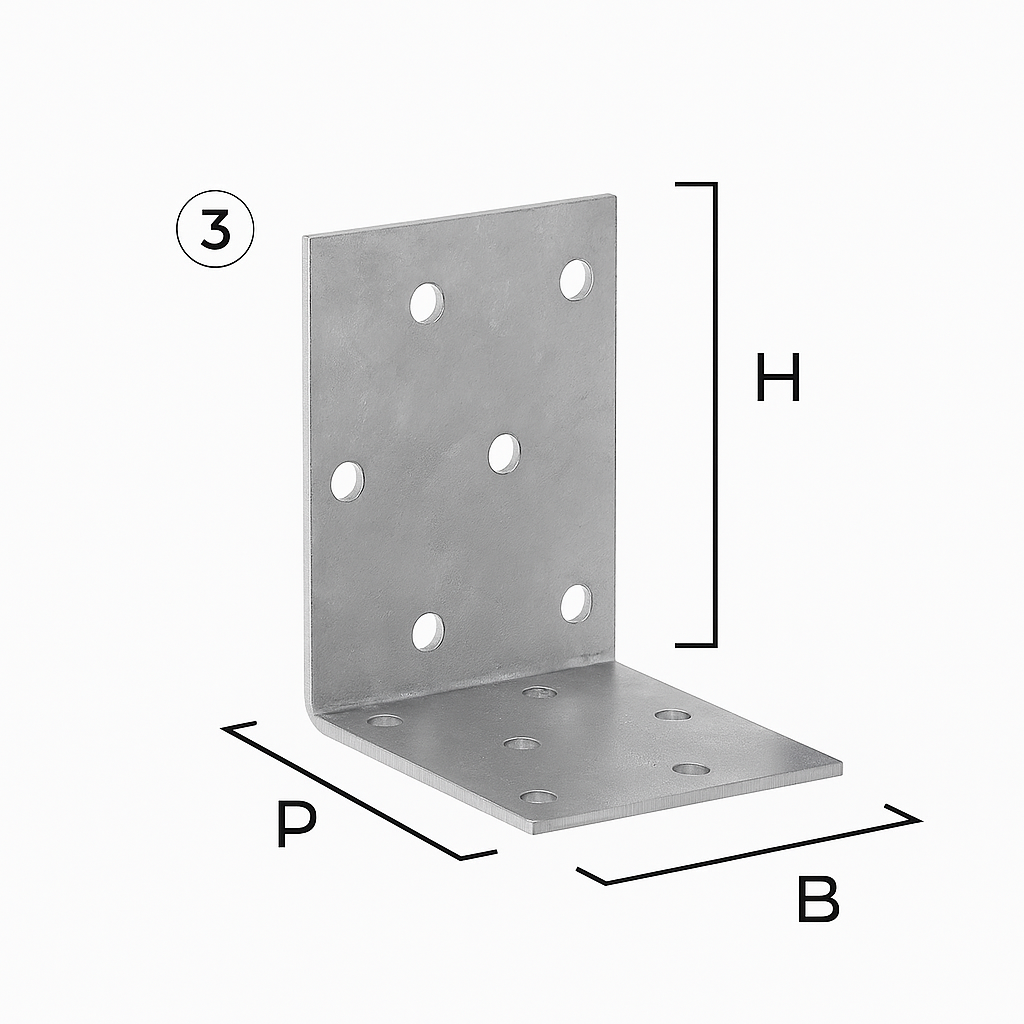 ③

H

P

B